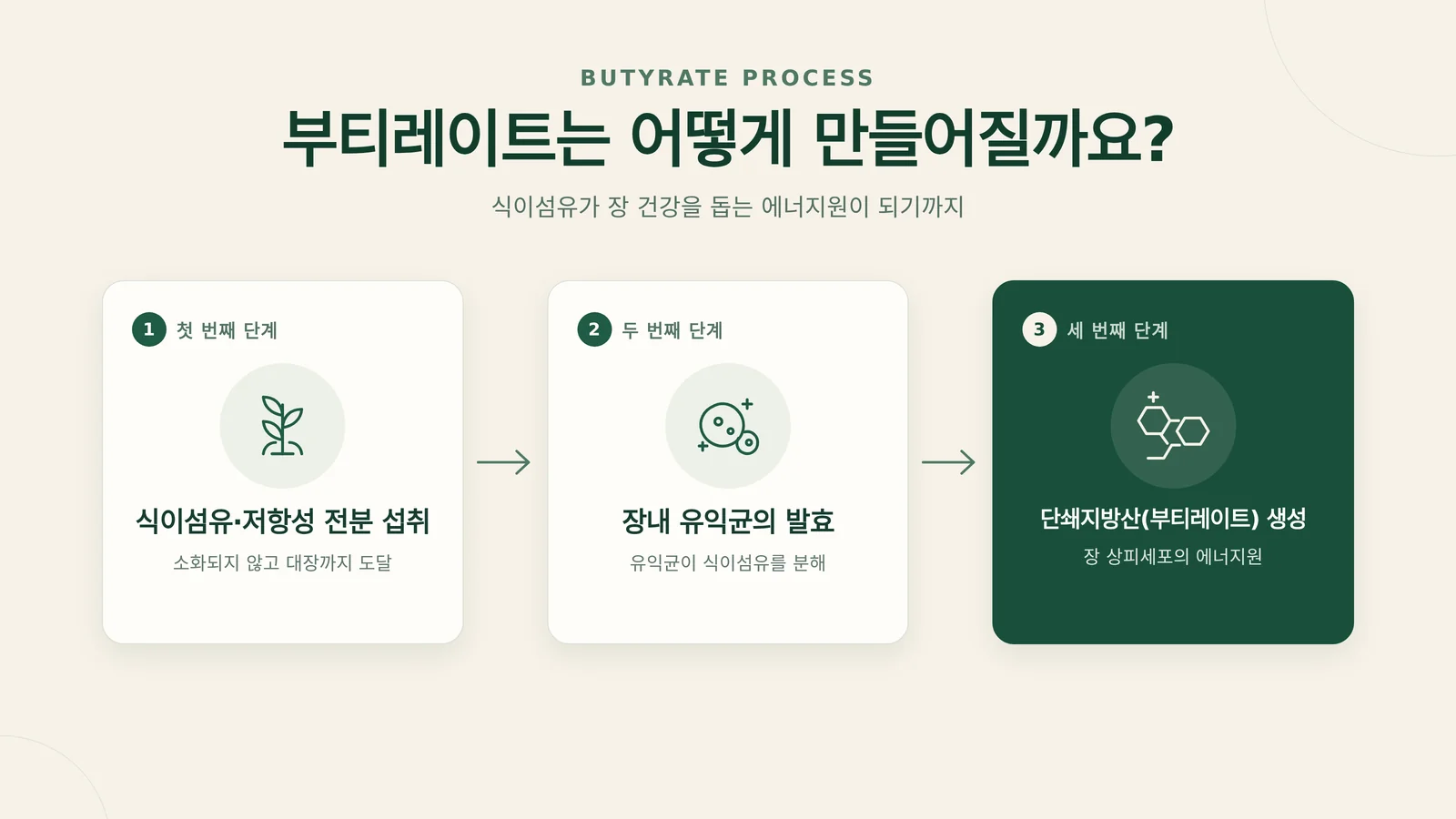 BUTYRATE PROCESS

부티레이트는 어떻게 만들어질까요?

식이섬유가 장 건강을 돕는 에너지원이 되기까지

1 첫 번째 단계

식이섬유·저항성 전분 섭취

소화되지 않고 대장까지 도달

2 두 번째 단계

장내 유익균의 발효

유익균이 식이섬유를 분해

3 세 번째 단계

단쇄지방산(부티레이트) 생성

장 상피세포의 에너지원