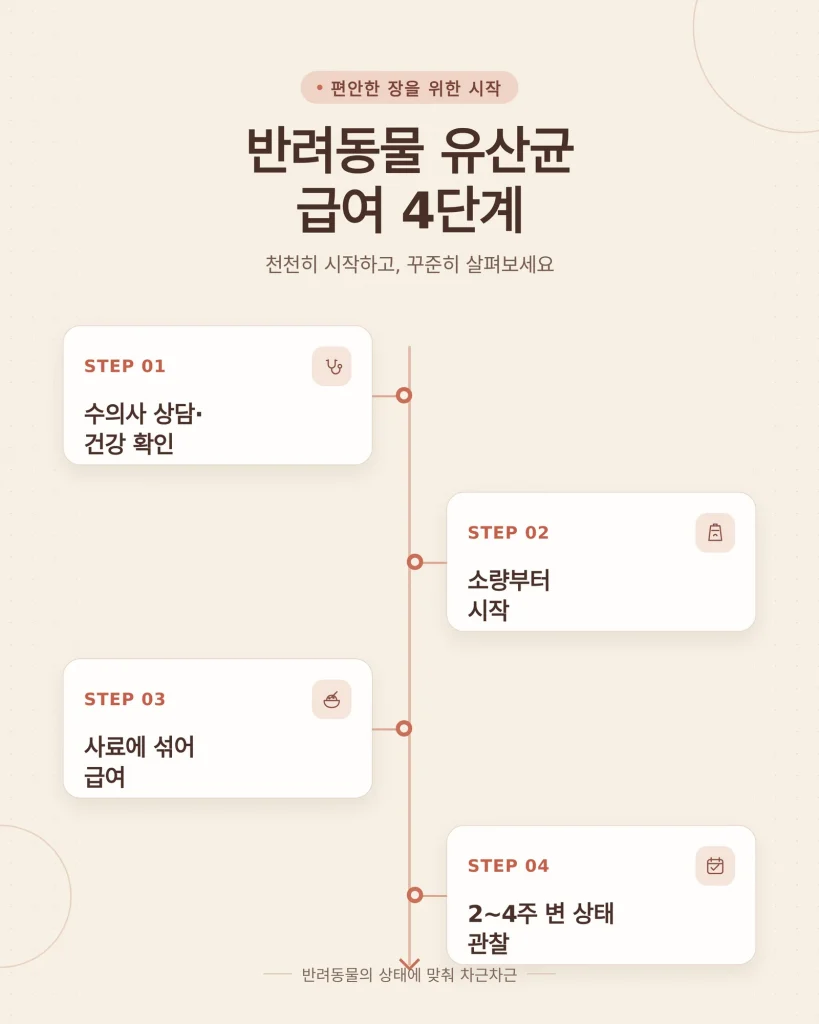 • 편안한 장을 위한 시작

반려동물 유산균
급여 4단계

천천히 시작하고, 꾸준히 살펴보세요

STEP 01

수의사 상담·
건강 확인

STEP 02

소량부터
시작

STEP 03

사료에 섞어
급여

STEP 04

2~4주 변 상태
관찰

반려동물의 상태에 맞춰 차근차근